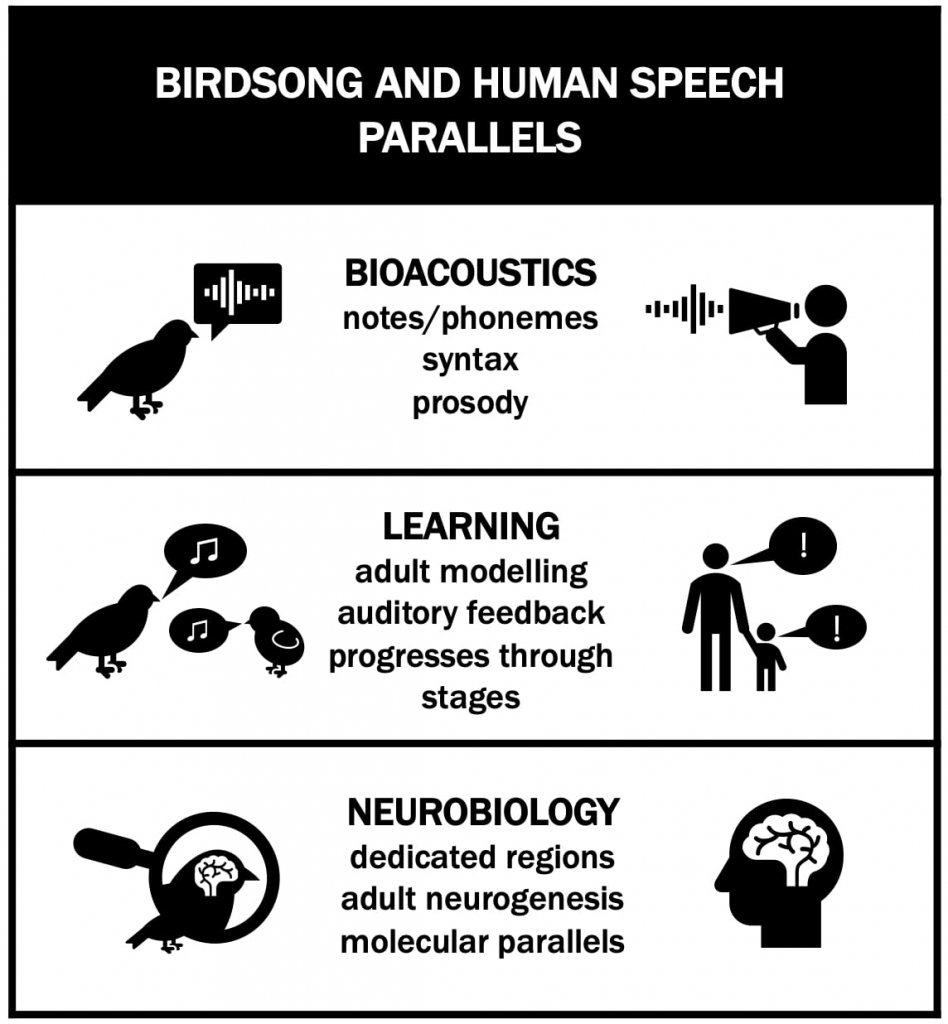 BIRDSONG AND HUMAN SPEECH PARALLELS

BIOACOUSTICS
notes/phonemes
syntax
prosody

LEARNING
adult modelling
auditory feedback
progresses through stages

!

!

NEUROBIOLOGY
dedicated regions
adult neurogenesis
molecular parallels